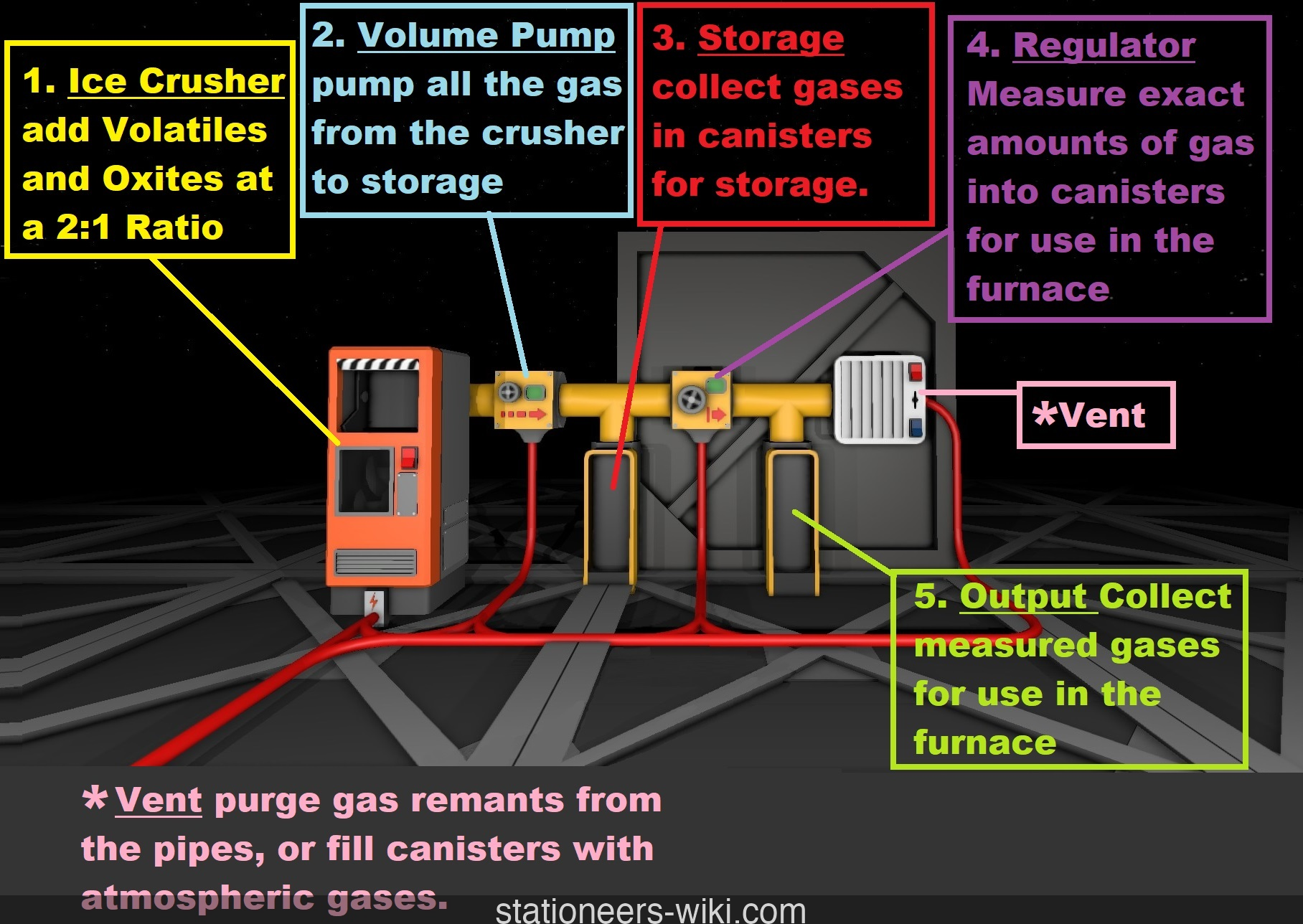 1. Ice Crusher add Volatiles and Oxites at a 2:1 Ratio

2. Volume Pump pump all the gas from the crusher to storage

3. Storage collect gases in canisters for storage.

4. Regulator Measure exact amounts of gas into canisters for use in the furnace

*Vent

5. Output Collect measured gases for use in the furnace

*Vent purge gas remants from the pipes, or fill canisters with atmospheric gases.

stationeers-wiki.com